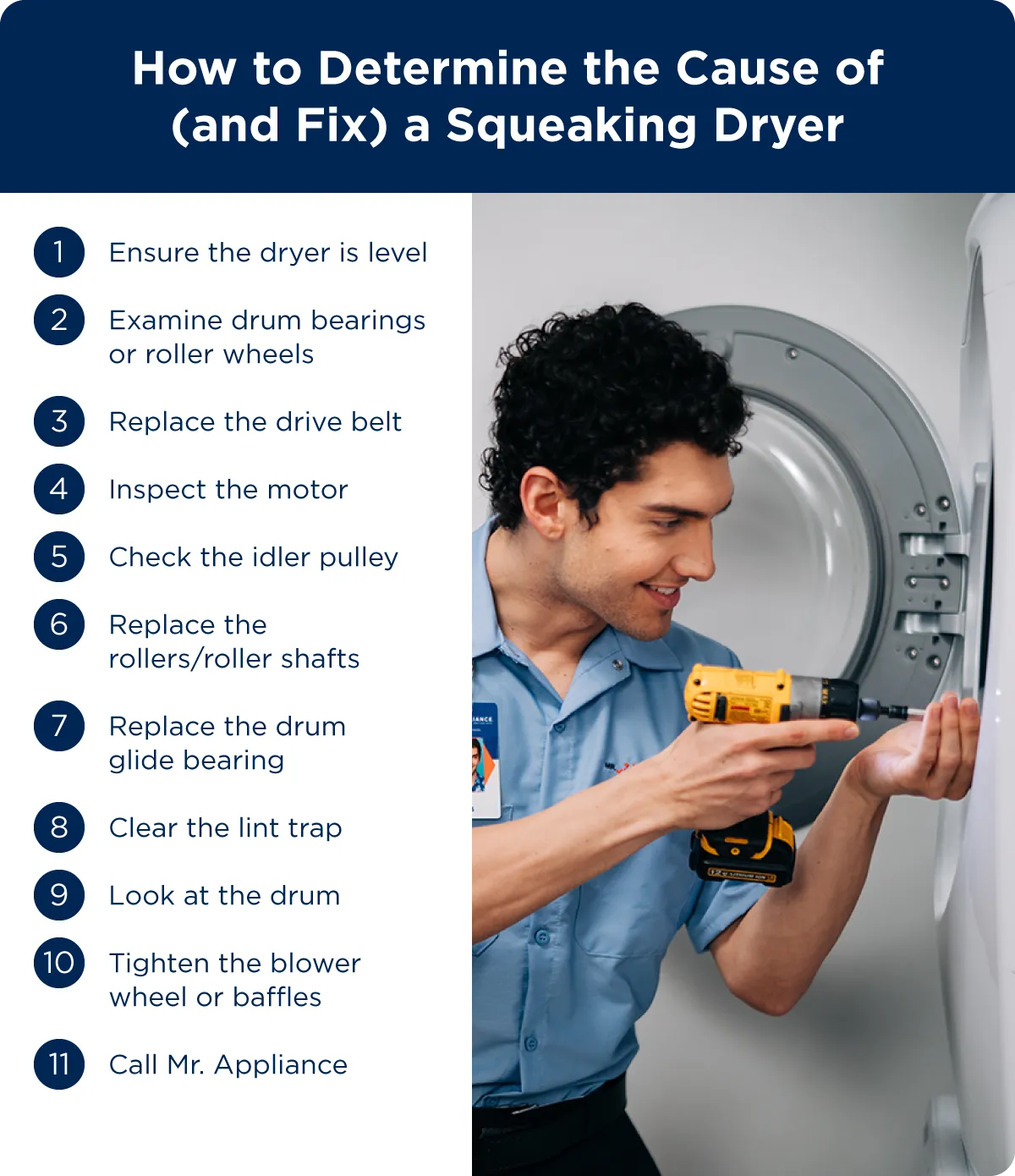 How to Determine the Cause of (and Fix) a Squeaking Dryer

1 Ensure the dryer is level

2 Examine drum bearings or roller wheels

3 Replace the drive belt

4 Inspect the motor

5 Check the idler pulley

6 Replace the rollers/roller shafts

7 Replace the drum glide bearing

8 Clear the lint trap

9 Look at the drum

10 Tighten the blower wheel or baffles

11 Call Mr. Appliance